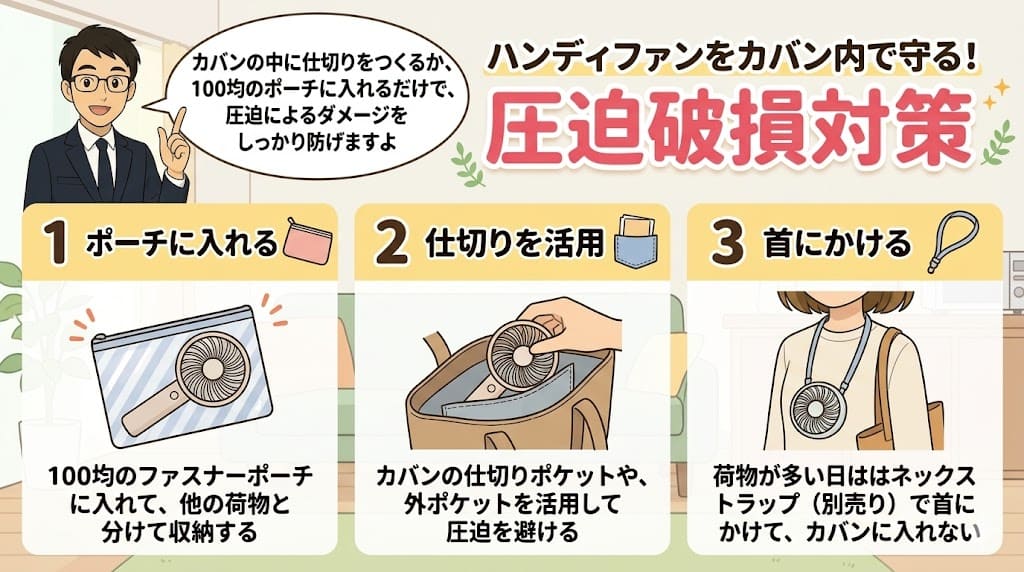 カバンの中に仕切りをつくるか、100均のポーチに入れるだけで、圧迫によるダメージをしっかり防げますよ

ハンディファンをカバン内で守る!
圧迫破損対策

1 ポーチに入れる

100均のファスナーポーチに入れて、他の荷物と分けて収納する

2 仕切りを活用

カバンの仕切りポケットや、外ポケットを活用して圧迫を避ける

3 首にかける

荷物が多い日ははネックストラップ（別売り）で首にかけて、カバンに入れない